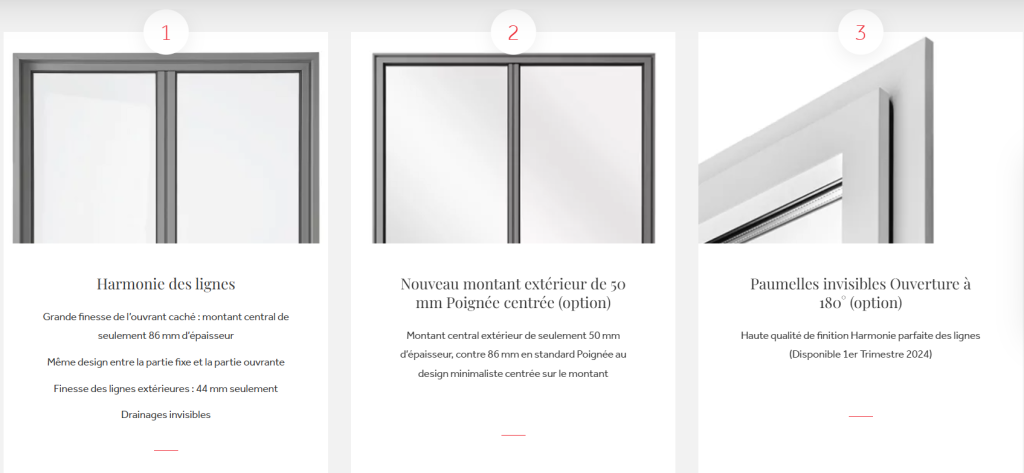 1

Harmonie des lignes

Grande finesse de l'ouvrant caché : montant central de seulement 86 mm d'épaisseur

Même design entre la partie fixe et la partie ouvrante

Finesse des lignes extérieures : 44 mm seulement

Drainages invisibles

2

Nouveau montant extérieur de 50 mm Poignée centrée (option)

Montant central extérieur de seulement 50 mm d'épaisseur, contre 86 mm en standard Poignée au design minimaliste centrée sur le montant

3

Paumelles invisibles Ouverture à 180° (option)

Haute qualité de finition Harmonie parfaite des lignes (Disponible 1er Trimestre 2024)